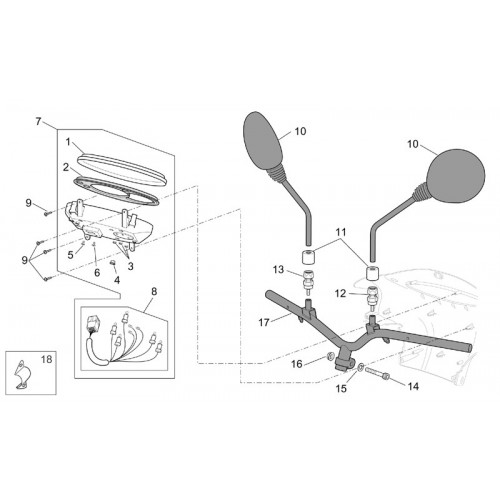 7
1
2
9
9
5
6
3
4
8
18
10
10
11
13
12
17
16
15
14